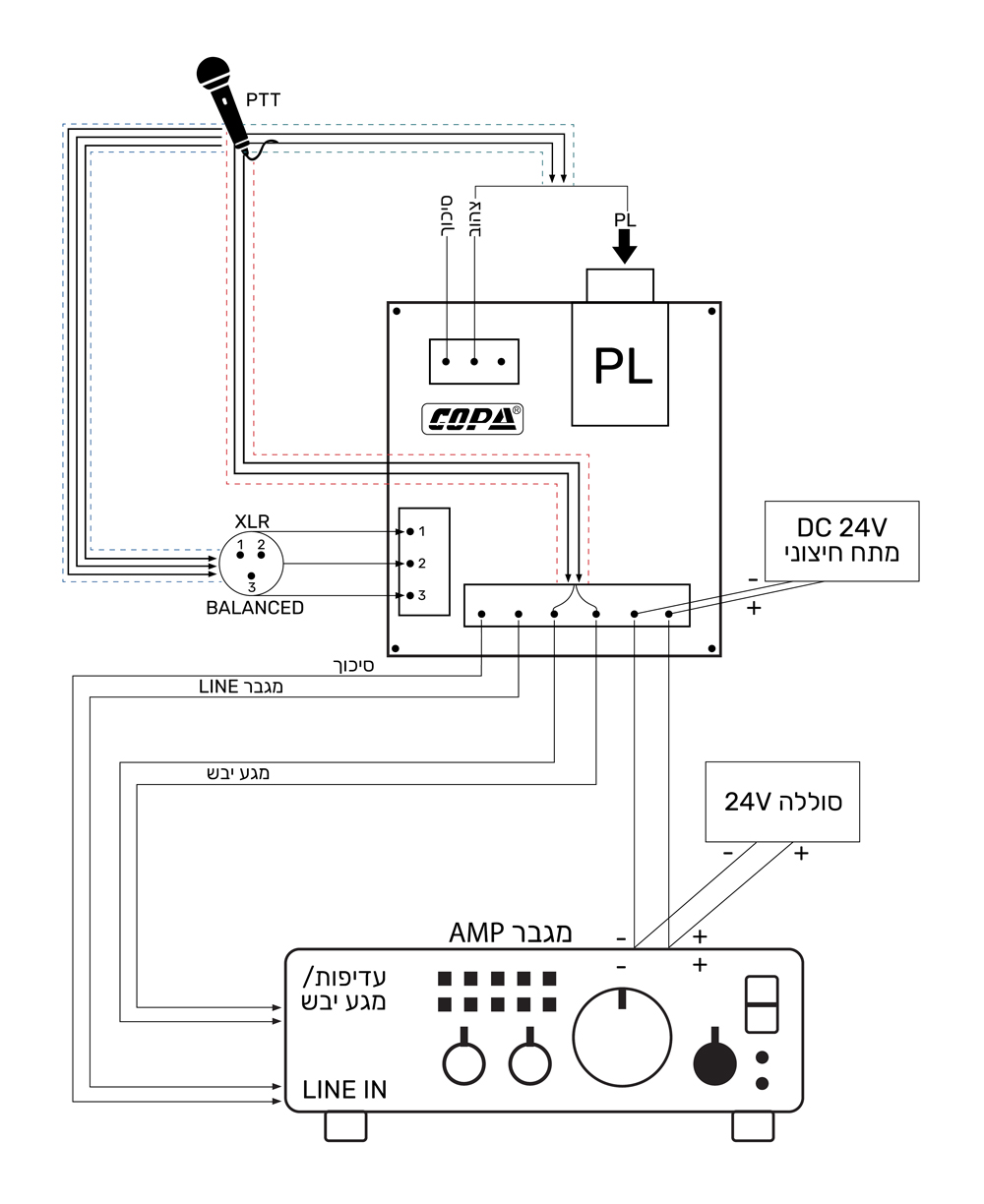 PTT

סיכוך
צהוב

PL

PL

COPA®

XLR
1 2
3
BALANCED

1
2
3

DC 24V
מתח חיצוני
-
+

סיכוך
מגבר LINE
מגע יבש

סוללה 24V
-
+

מגבר AMP
-
+
-
+

עדיפות/
מגע יבש

LINE IN